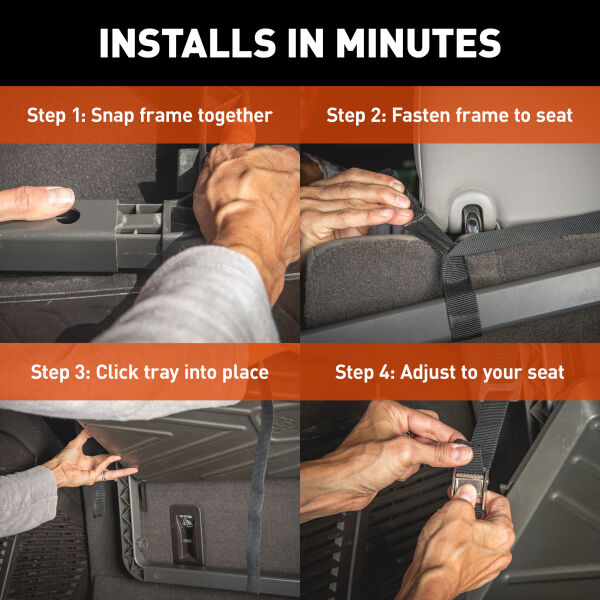 INSTALLS IN MINUTES

Step 1: Snap frame together

Step 2: Fasten frame to seat

Step 3: Click tray into place

Step 4: Adjust to your seat